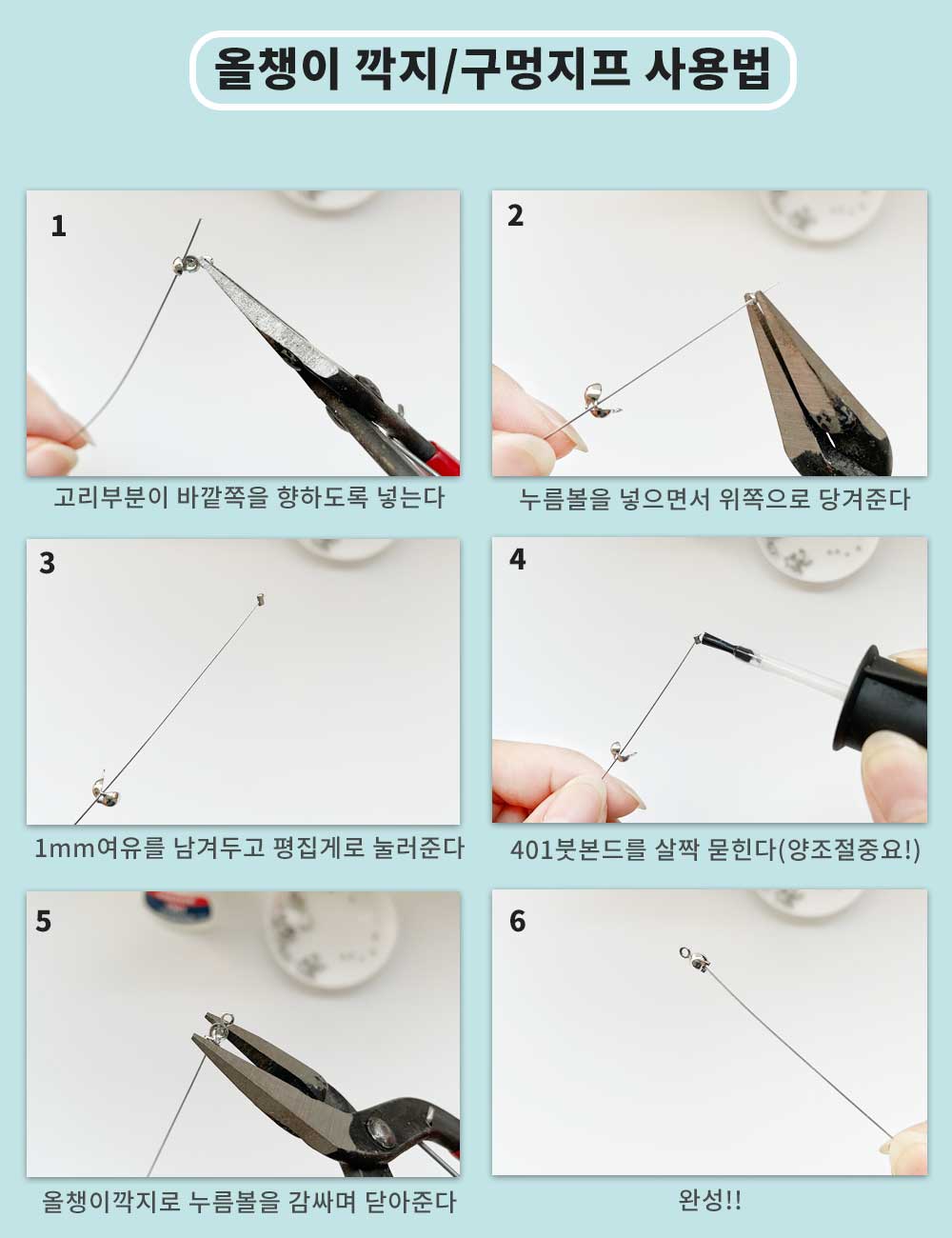 올챙이 깍지/구멍지프 사용법

1

고리부분이 바깥쪽을 향하도록 넣는다

2

누름볼을 넣으면서 위쪽으로 당겨준다

3

1mm여유를 남겨두고 평집게로 눌러준다

4

401붓본드를 살짝 묻힌다(양조절중요!)

5

올챙이깍지로 누름볼을 감싸며 닫아준다

6

완성!!